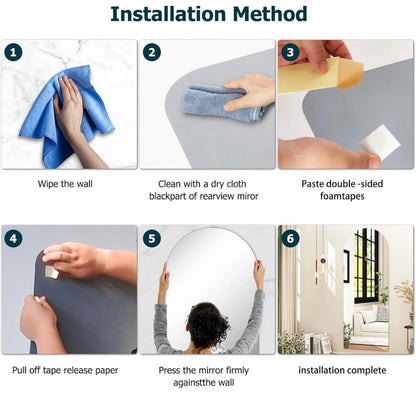 Installation Method

1

Wipe the wall

2

Clean with a dry cloth blackpart of rearview miror

3

Paste double -sided foamtapes

4

Pull off tape release paper

5

Press the mirror firmly againstthe wall

6

installation complete